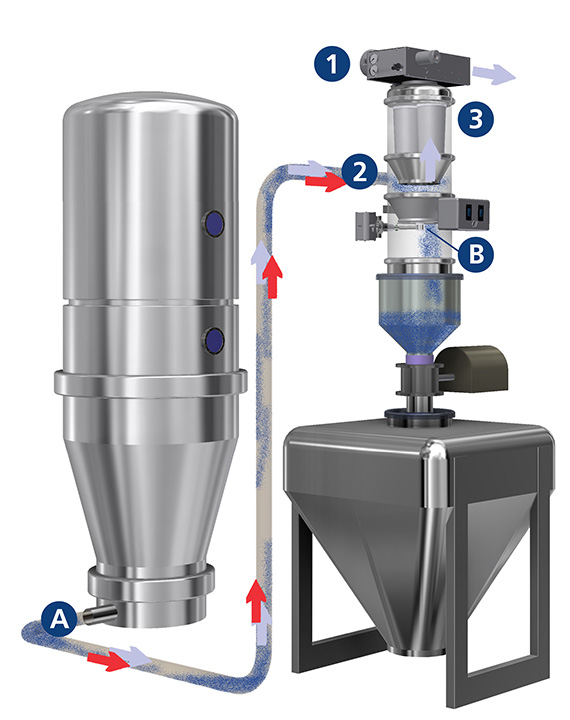 1
3
2
B
A